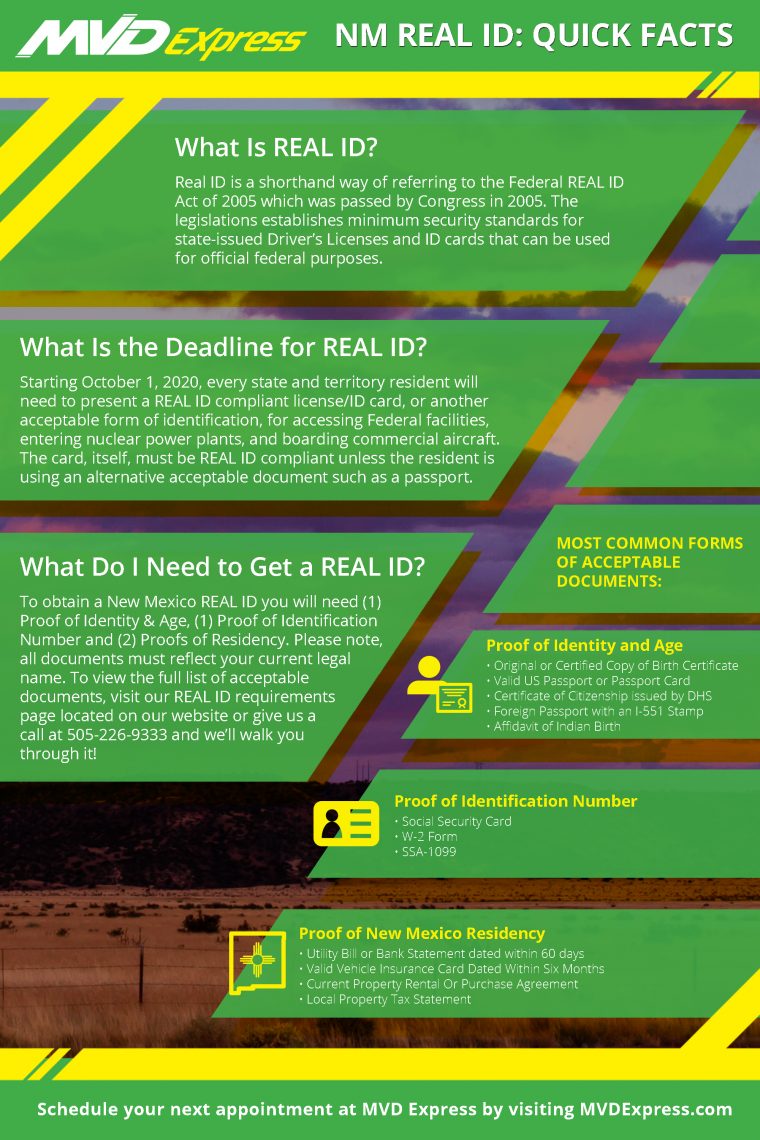 MVD Express

NM REAL ID: QUICK FACTS

What Is REAL ID?

Real ID is a shorthand way of referring to the Federal REAL ID Act of 2005 which was passed by Congress in 2005. The legislations establishes minimum security standards for state-issued Driver's Licenses and ID cards that can be used for official federal purposes.

What Is the Deadline for REAL ID?

Starting October 1, 2020, every state and territory resident will need to present a REAL ID compliant license/ID card, or another acceptable form of identification, for accessing Federal facilities, entering nuclear power plants, and boarding commercial aircraft. The card, itself, must be REAL ID compliant unless the resident is using an alternative acceptable document such as a passport.

What Do I Need to Get a REAL ID?

To obtain a New Mexico REAL ID you will need (1) Proof of Identity & Age, (1) Proof of Identification Number and (2) Proofs of Residency. Please note, all documents must reflect your current legal name. To view the full list of acceptable documents, visit our REAL ID requirements page located on our website or give us a call at 505-226-9333 and we'll walk you through it!

MOST COMMON FORMS OF ACCEPTABLE DOCUMENTS:

Proof of Identity and Age
• Original or Certified Copy of Birth Certificate
• Valid US Passport or Passport Card
• Certificate of Citizenship issued by DHS
• Foreign Passport with an I-551 Stamp
• Affidavit of Indian Birth

Proof of Identification Number
• Social Security Card
• W-2 Form
• SSA-1099

Proof of New Mexico Residency
• Utility Bill or Bank Statement dated within 60 days
• Valid Vehicle Insurance Card Dated Within Six Months
• Current Property Rental Or Purchase Agreement
• Local Property Tax Statement

Schedule your next appointment at MVD Express by visiting MVDExpress.com