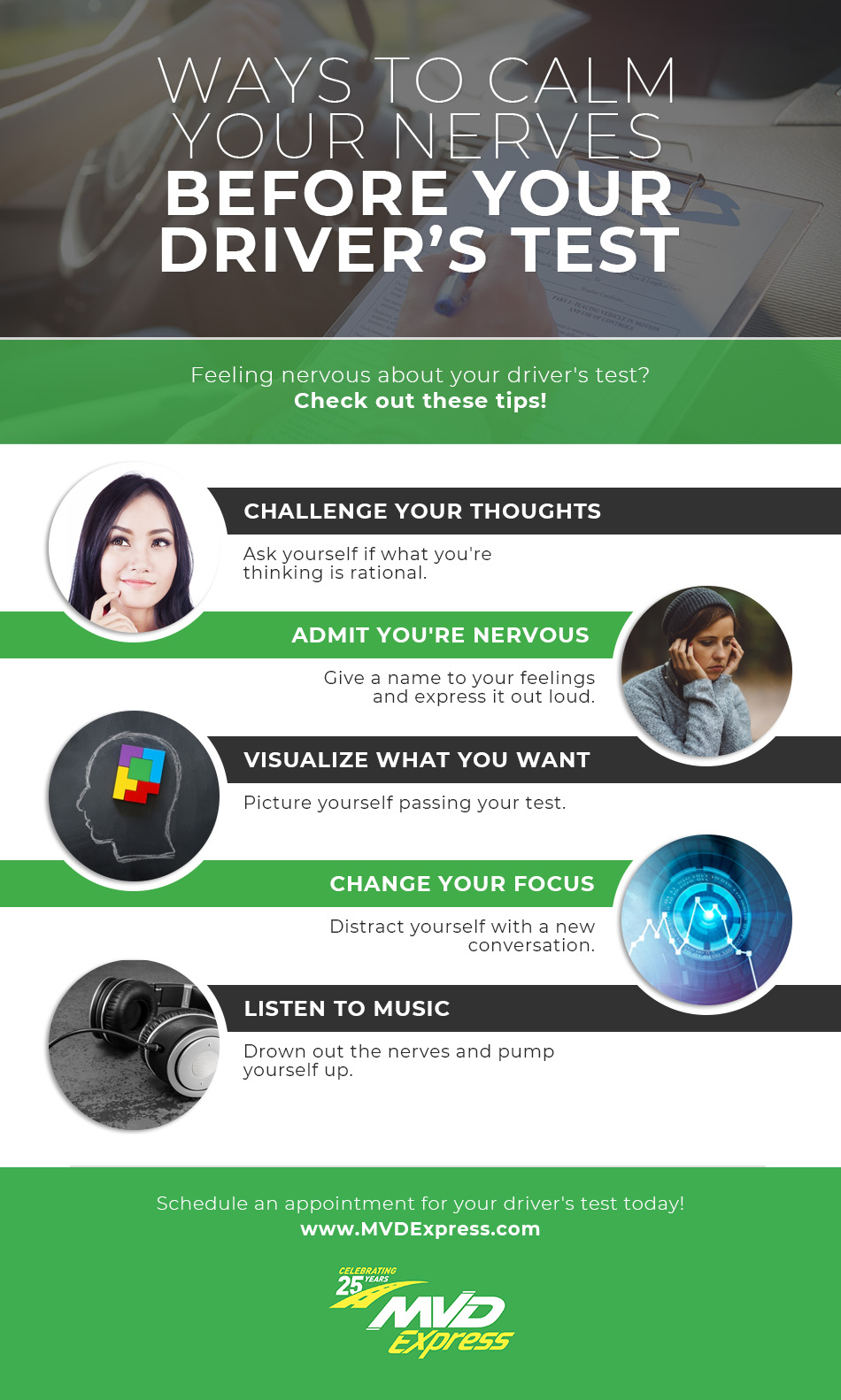 WAYS TO CALM YOUR NERVES
BEFORE YOUR DRIVER'S TEST

Feeling nervous about your driver's test?
Check out these tips!

CHALLENGE YOUR THOUGHTS
Ask yourself if what you're thinking is rational.

ADMIT YOU'RE NERVOUS
Give a name to your feelings and express it out loud.

VISUALIZE WHAT YOU WANT
Picture yourself passing your test.

CHANGE YOUR FOCUS
Distract yourself with a new conversation.

LISTEN TO MUSIC
Drown out the nerves and pump yourself up.

Schedule an appointment for your driver's test today!
www.MVDExpress.com

CELEBRATING 25 YEARS
MVD Express