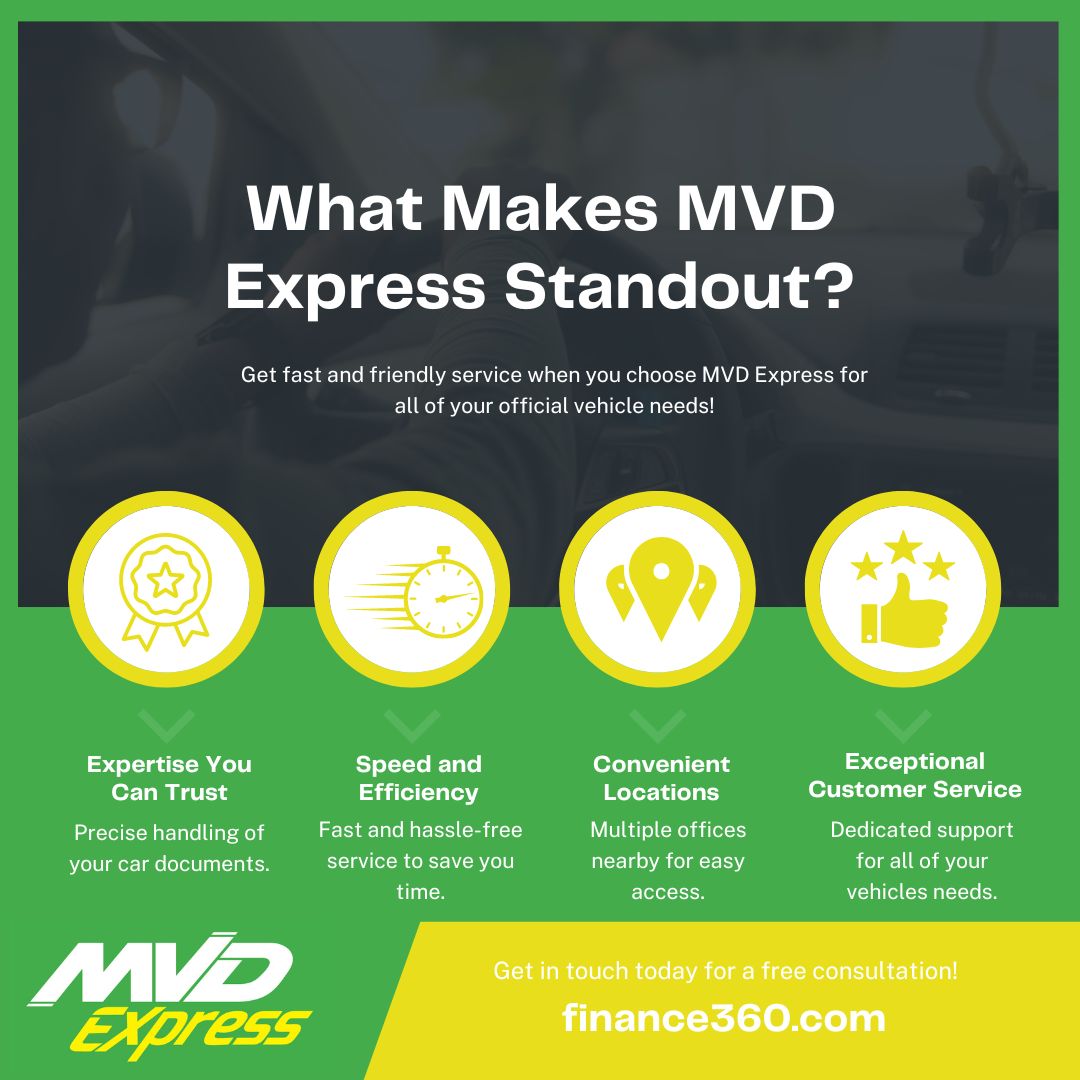 What Makes MVD Express Standout?

Get fast and friendly service when you choose MVD Express for all of your official vehicle needs!

Expertise You Can Trust

Precise handling of your car documents.

Speed and Efficiency

Fast and hassle-free service to save you time.

Convenient Locations

Multiple offices nearby for easy access.

Exceptional Customer Service

Dedicated support for all of your vehicles needs.

MVD Express

Get in touch today for a free consultation!

finance360.com