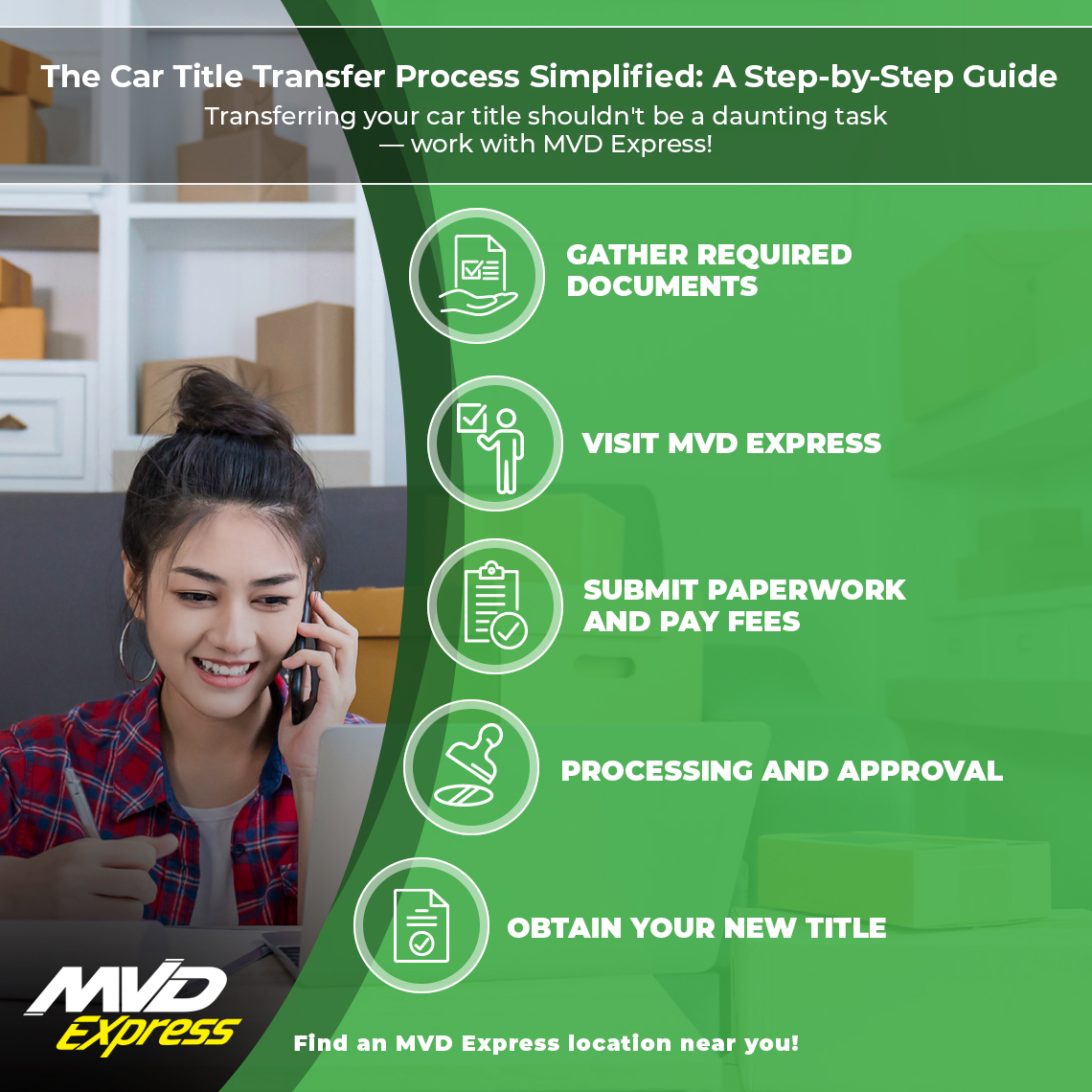 The Car Title Transfer Process Simplified: A Step-by-Step Guide

Transferring your car title shouldn't be a daunting task — work with MVD Express!

GATHER REQUIRED DOCUMENTS

VISIT MVD EXPRESS

SUBMIT PAPERWORK AND PAY FEES

PROCESSING AND APPROVAL

OBTAIN YOUR NEW TITLE

MVD Express

Find an MVD Express location near you!