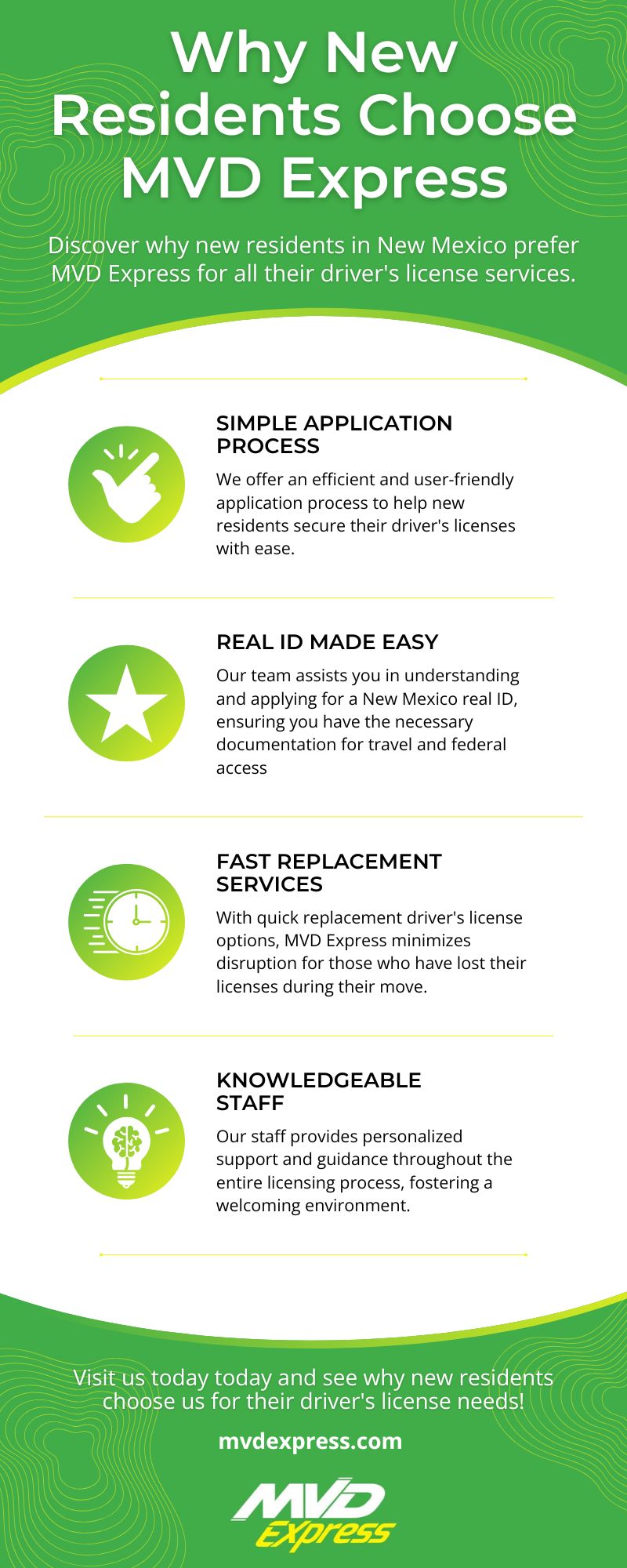 Why New Residents Choose MVD Express

Discover why new residents in New Mexico prefer MVD Express for all their driver's license services.

SIMPLE APPLICATION PROCESS

We offer an efficient and user-friendly application process to help new residents secure their driver's licenses with ease.

REAL ID MADE EASY

Our team assists you in understanding and applying for a New Mexico real ID, ensuring you have the necessary documentation for travel and federal access

FAST REPLACEMENT SERVICES

With quick replacement driver's license options, MVD Express minimizes disruption for those who have lost their licenses during their move.

KNOWLEDGEABLE STAFF

Our staff provides personalized support and guidance throughout the entire licensing process, fostering a welcoming environment.

Visit us today today and see why new residents choose us for their driver's license needs!

mvdexpress.com

MVD Express