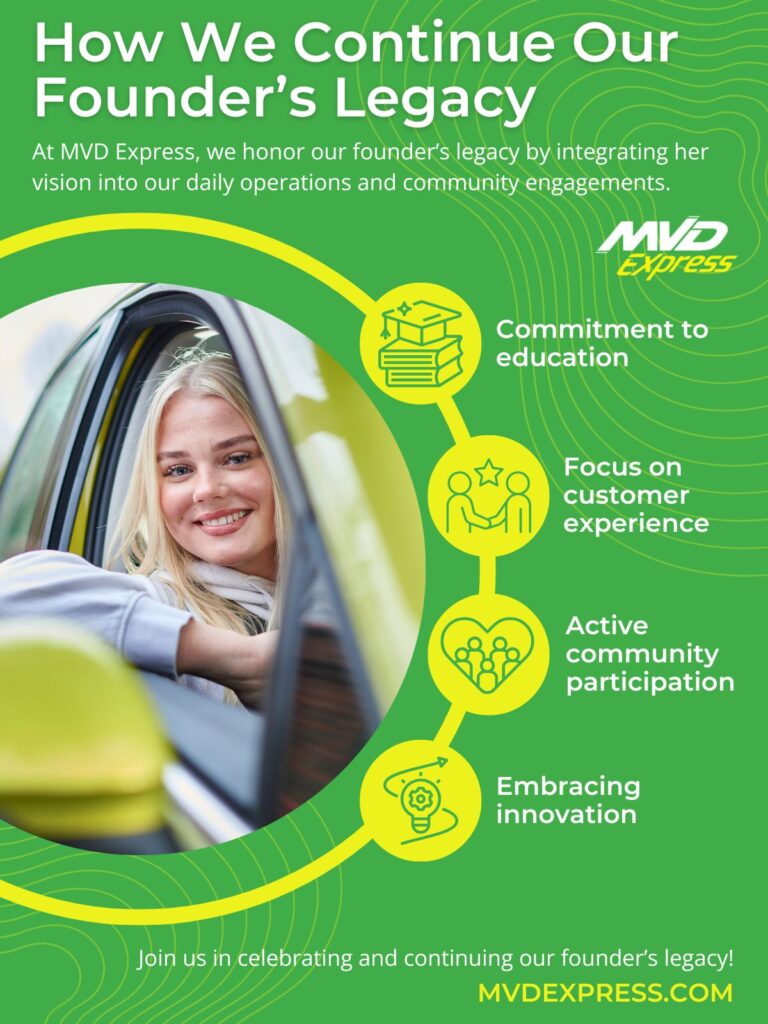 How We Continue Our Founder's Legacy

At MVD Express, we honor our founder's legacy by integrating her vision into our daily operations and community engagements.

MVD Express

Commitment to education

Focus on customer experience

Active community participation

Embracing innovation

Join us in celebrating and continuing our founder's legacy!

MVDEXPRESS.COM